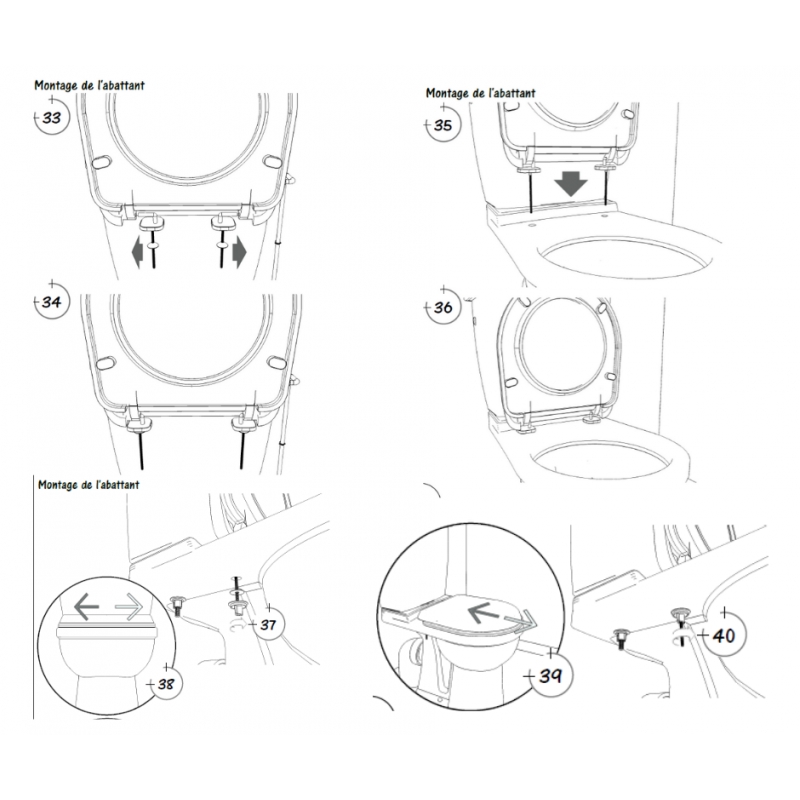 Montage de l'abattant
33
34

Montage de l'abattant
35
36

Montage de l'abattant
37
38

39
40